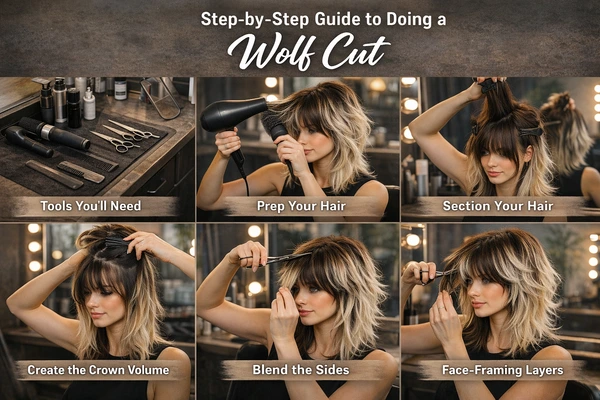 Step-by-Step Guide to Doing a
Wolf Cut

Tools You'll Need

Prep Your Hair

Section Your Hair

Create the Crown Volume

Blend the Sides

Face-Framing Layers